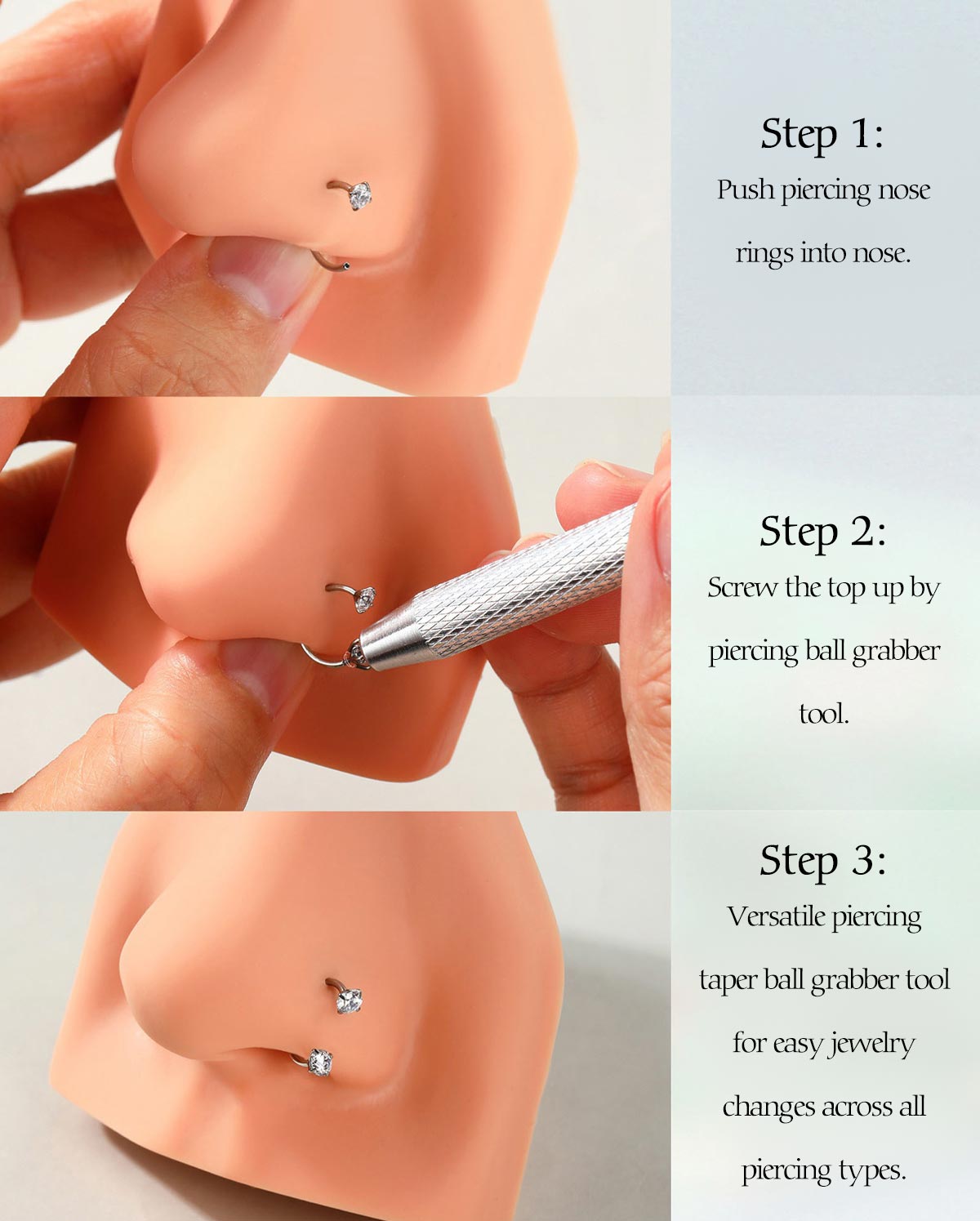 Step 1:
Push piercing nose rings into nose.

Step 2:
Screw the top up by piercing ball grabber tool.

Step 3:
Versatile piercing taper ball grabber tool for easy jewelry changes across all piercing types.