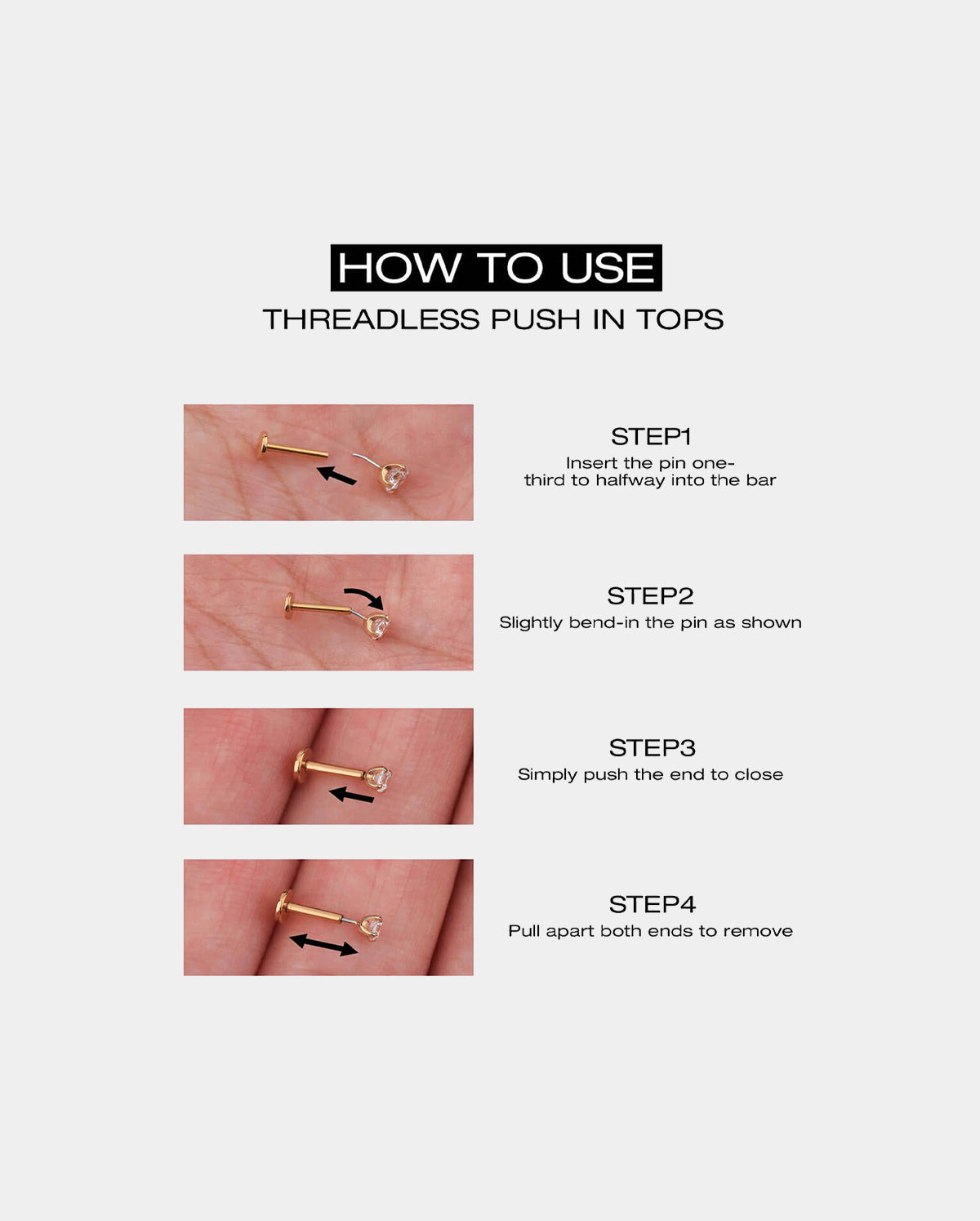 HOW TO USE
THREADLESS PUSH IN TOPS

STEP1
Insert the pin one-third to halfway into the bar

STEP2
Slightly bend-in the pin as shown

STEP3
Simply push the end to close

STEP4
Pull apart both ends to remove