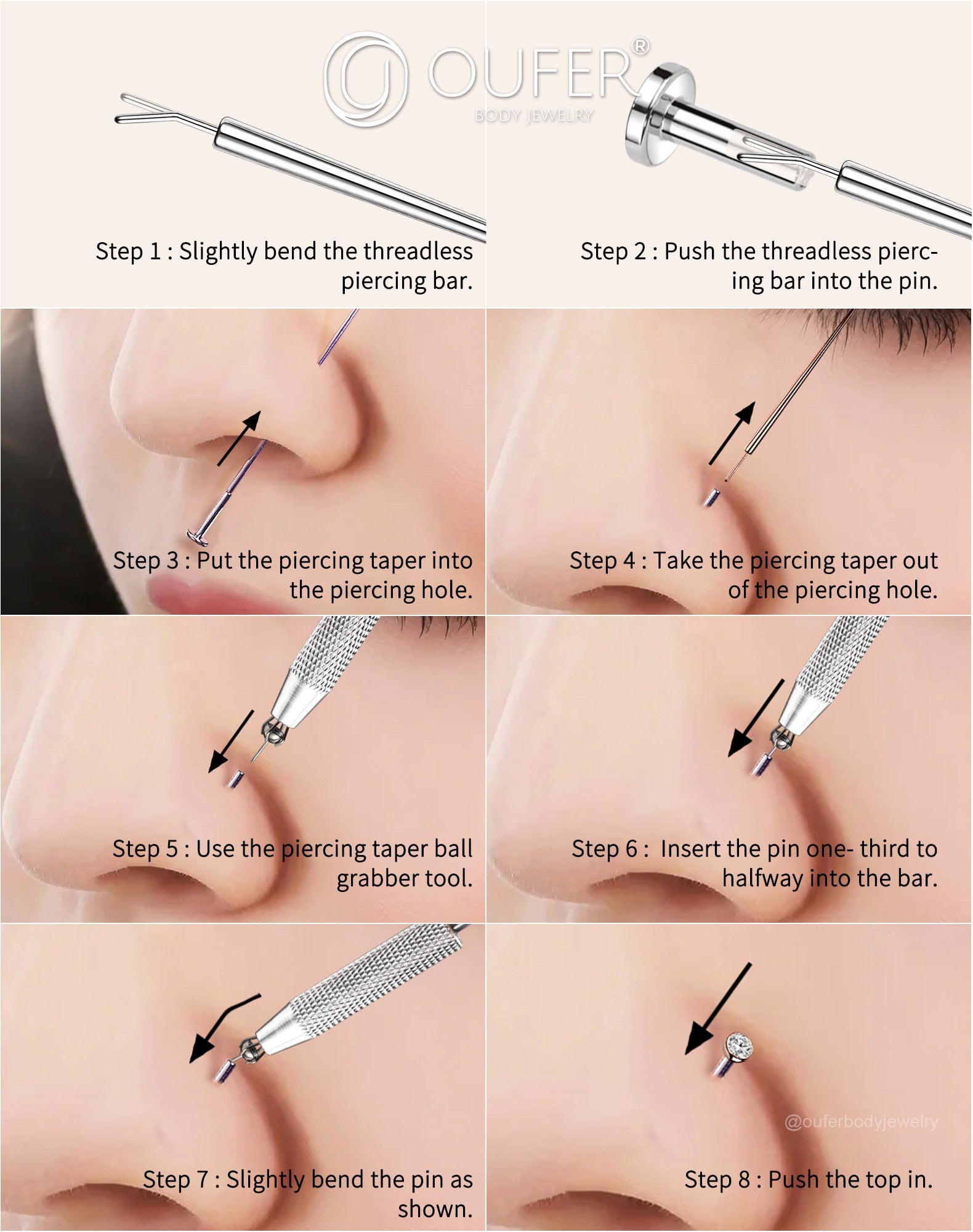 OUFER®
BODY JEWELRY

Step 1 : Slightly bend the threadless piercing bar.

Step 2 : Push the threadless piercing bar into the pin.

Step 3 : Put the piercing taper into the piercing hole.

Step 4 : Take the piercing taper out of the piercing hole.

Step 5 : Use the piercing taper ball grabber tool.

Step 6 : Insert the pin one- third to halfway into the bar.

Step 7 : Slightly bend the pin as shown.

@ouferbodyjewelry

Step 8 : Push the top in.